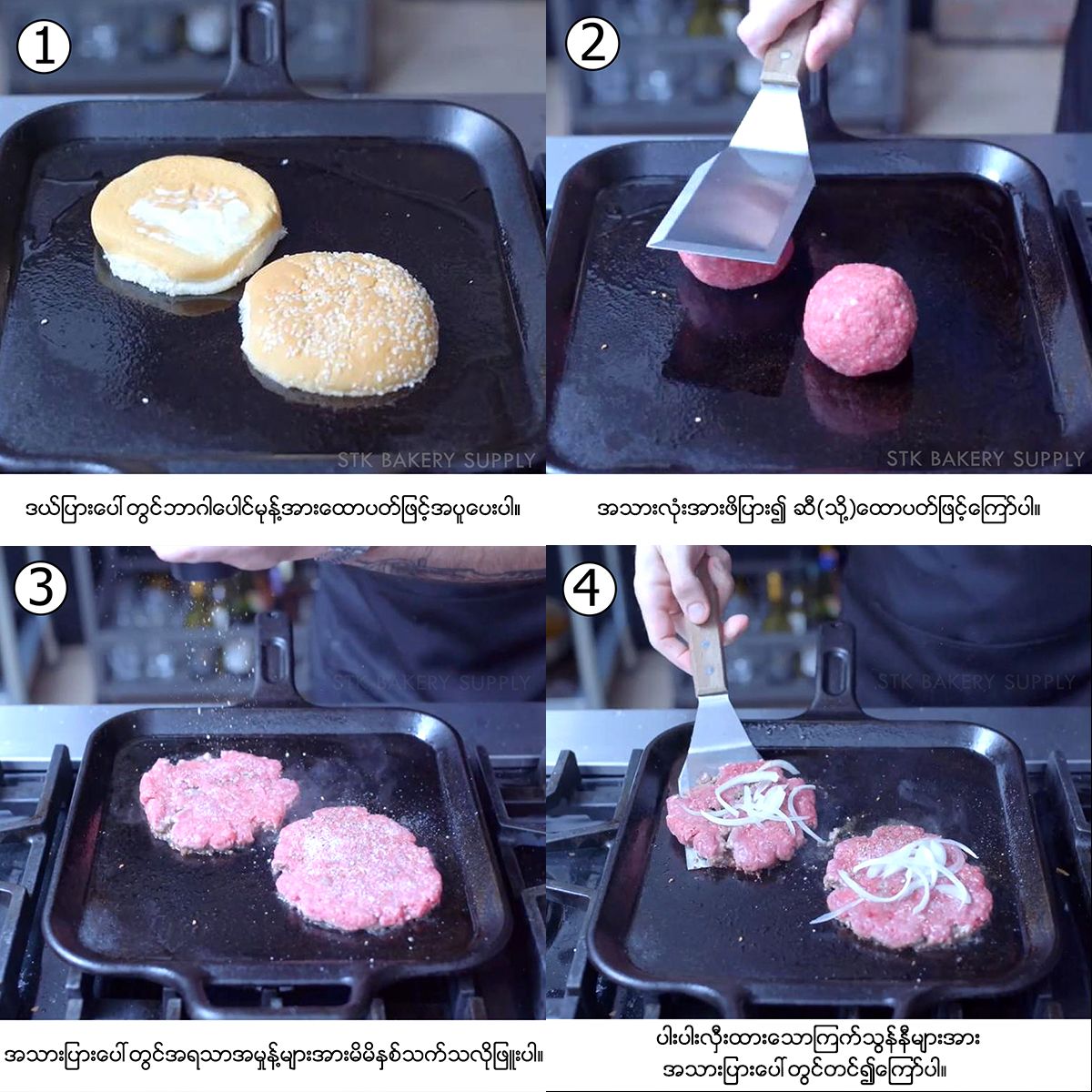 1

STK BAKERY SUPPLY

ဒယ်ပြားပေါ် တွင်ဘာဂါပေါင်မုန့်အားထောပတ်ဖြင့်အပူပေးပါ။

2

STK BAKERY SUPPLY

အသားလုံးအားဖိပြား၍ ဆီ(သို့)ထောပတ်ဖြင့်ကြော်ပါ။

3

STK BAKERY SUPPLY

အသားပြားပေါ် တွင်အရသာအမှုန့်များအားမိမိနှစ်သက်သလိုဖြူးပါ။

4

STK BAKERY SUPPLY

ပါးပါးလှီးထားသောကြက်သွန်နီများအား အသားပြားပေါ် တွင်တင်၍ကြော်ပါ။